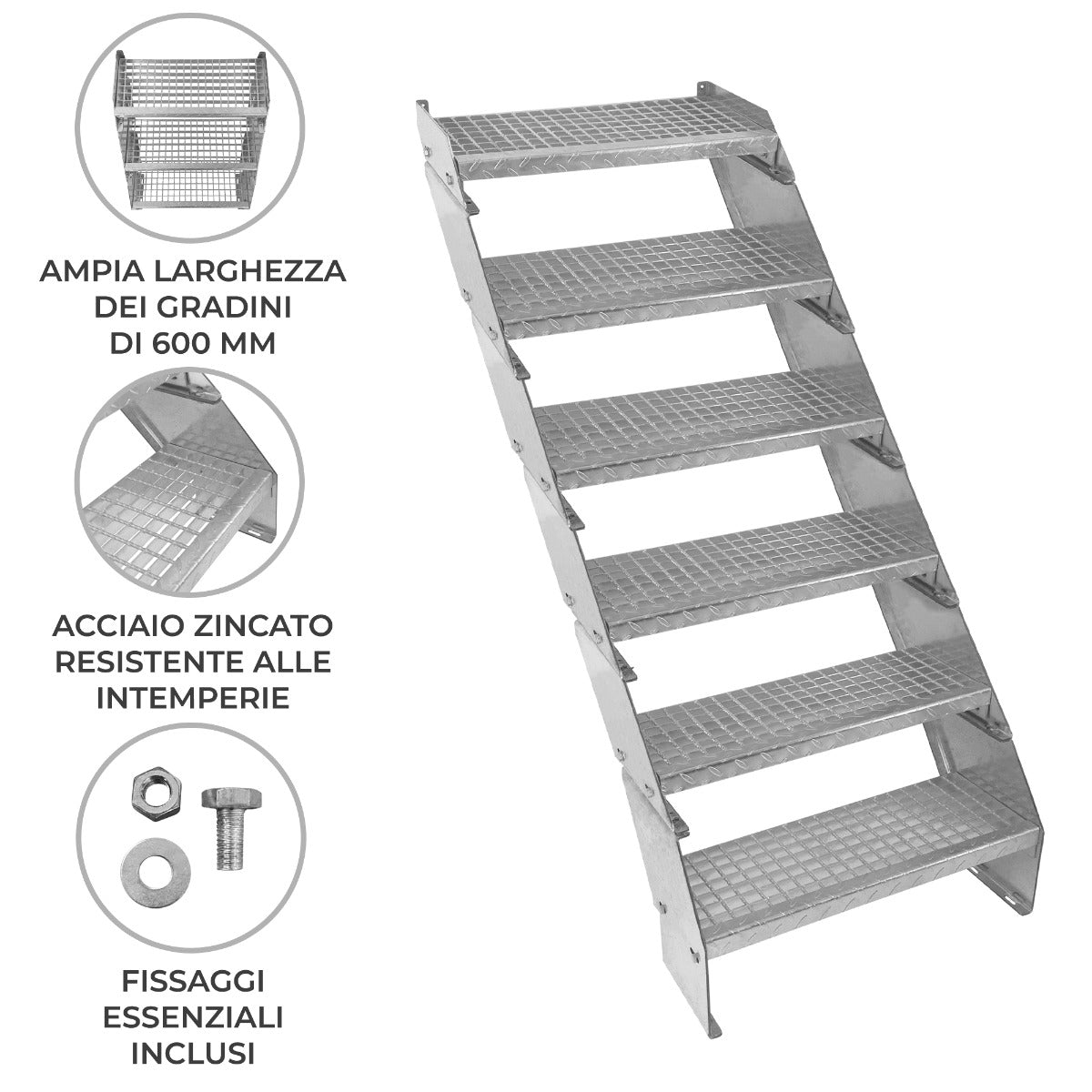 AMPIA LARGHEZZA DEI GRADINI DI 600 MM

ACCIAIO ZINCATO RESISTENTE ALLE INTEMPERIE

FISSAGGI ESSENZIALI INCLUSI