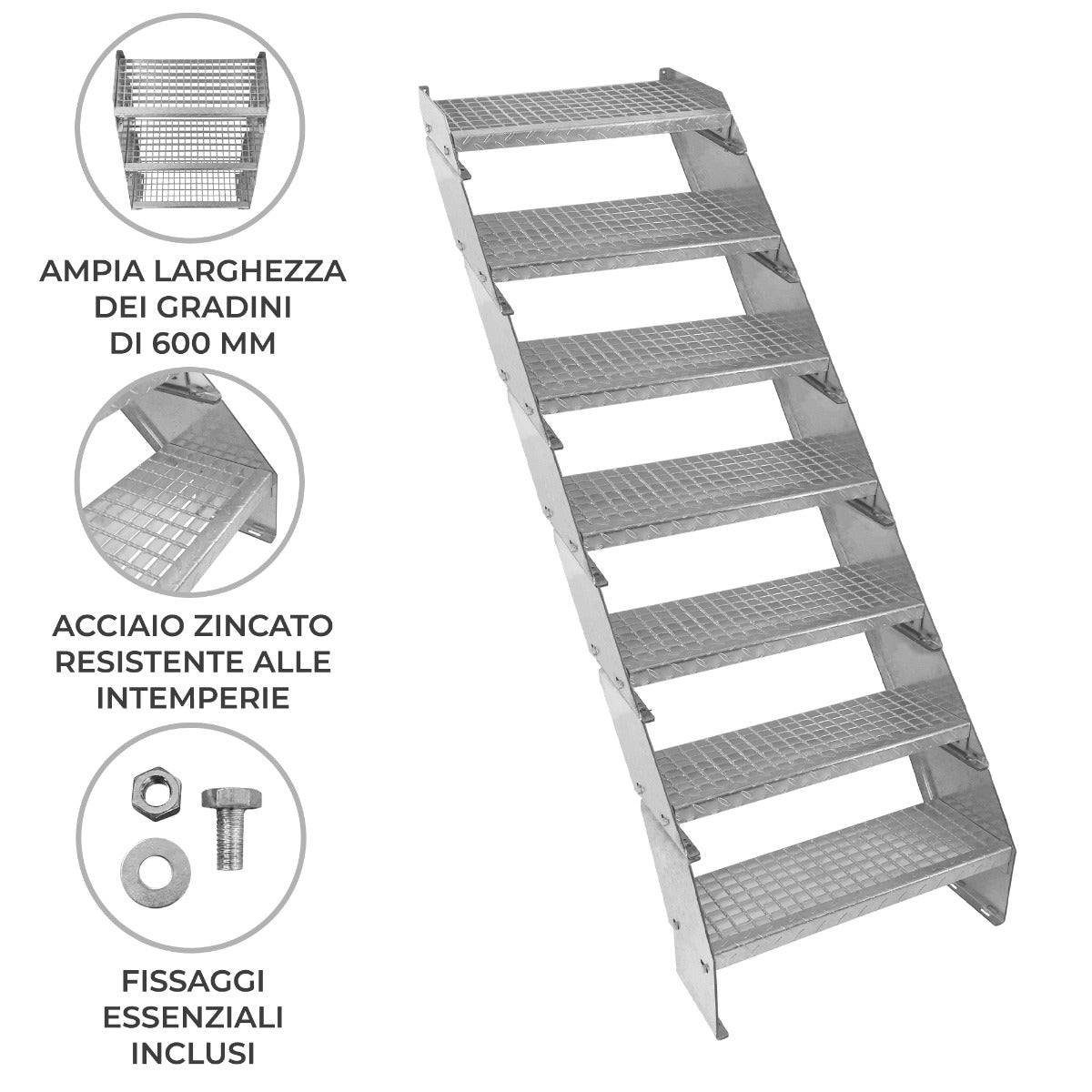 AMPIA LARGHEZZA DEI GRADINI DI 600 MM

ACCIAIO ZINCATO RESISTENTE ALLE INTEMPERIE

FISSAGGI ESSENZIALI INCLUSI