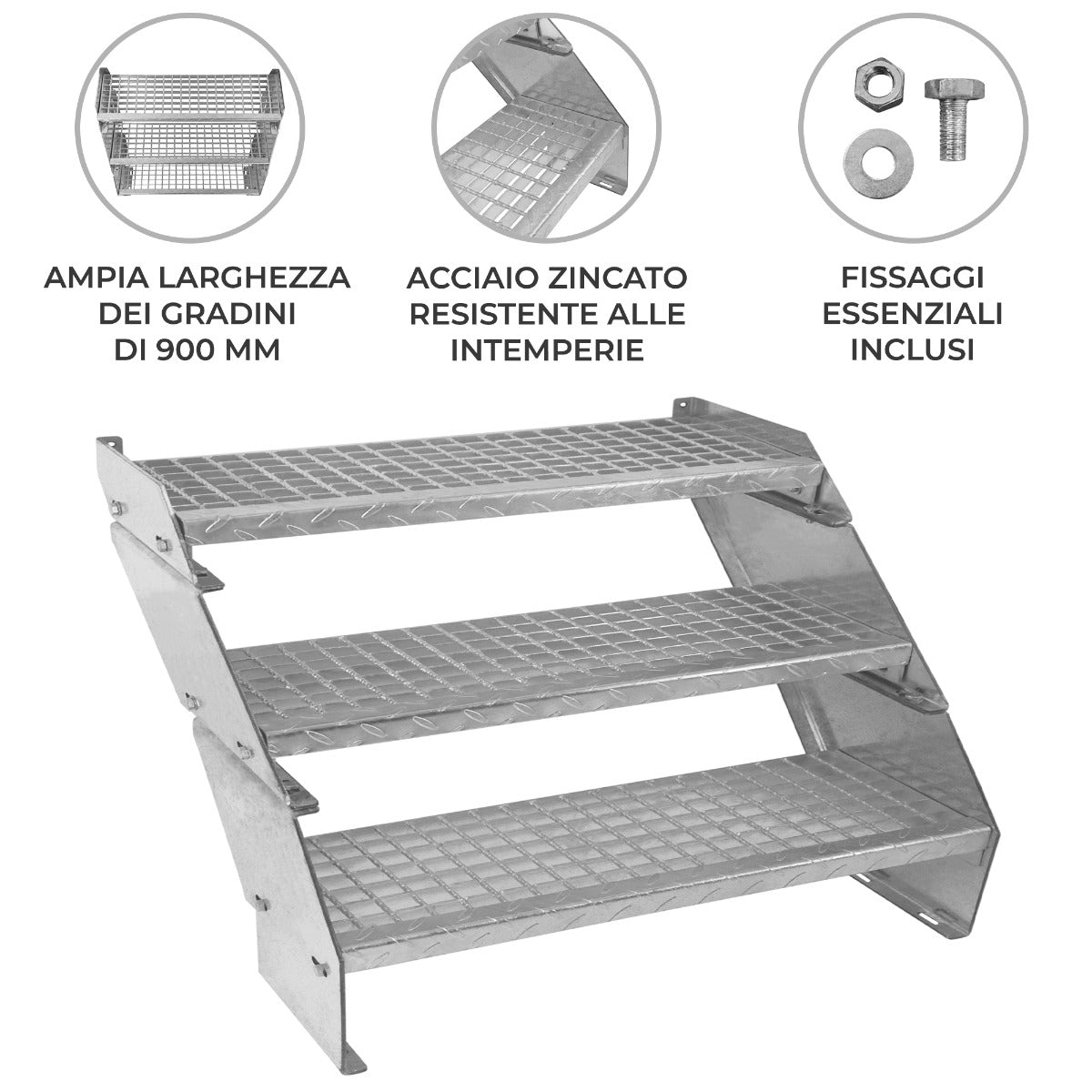 AMPIA LARGHEZZA DEI GRADINI DI 900 MM

ACCIAIO ZINCATO RESISTENTE ALLE INTEMPERIE

FISSAGGI ESSENZIALI INCLUSI