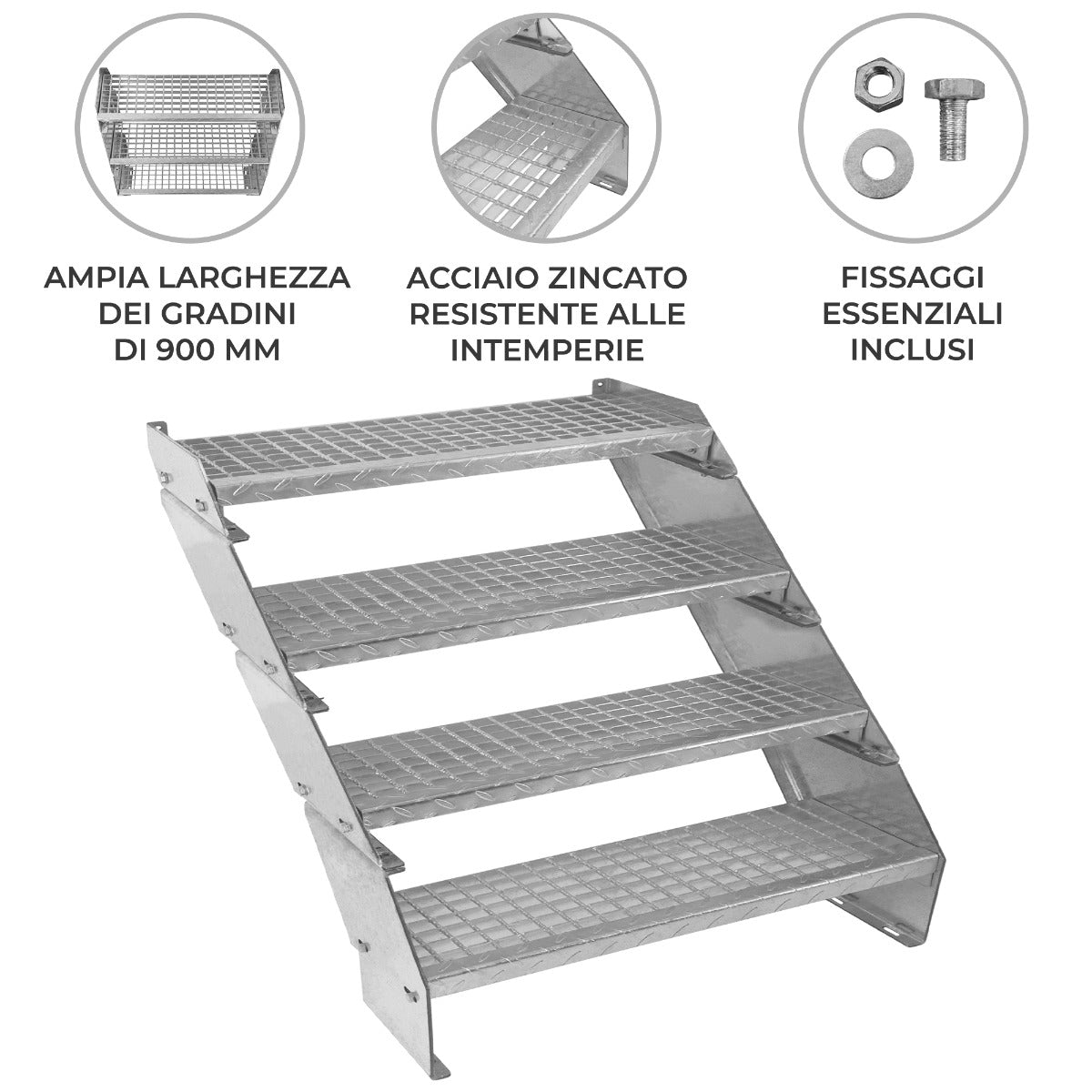 AMPIA LARGHEZZA DEI GRADINI DI 900 MM

ACCIAIO ZINCATO RESISTENTE ALLE INTEMPERIE

FISSAGGI ESSENZIALI INCLUSI