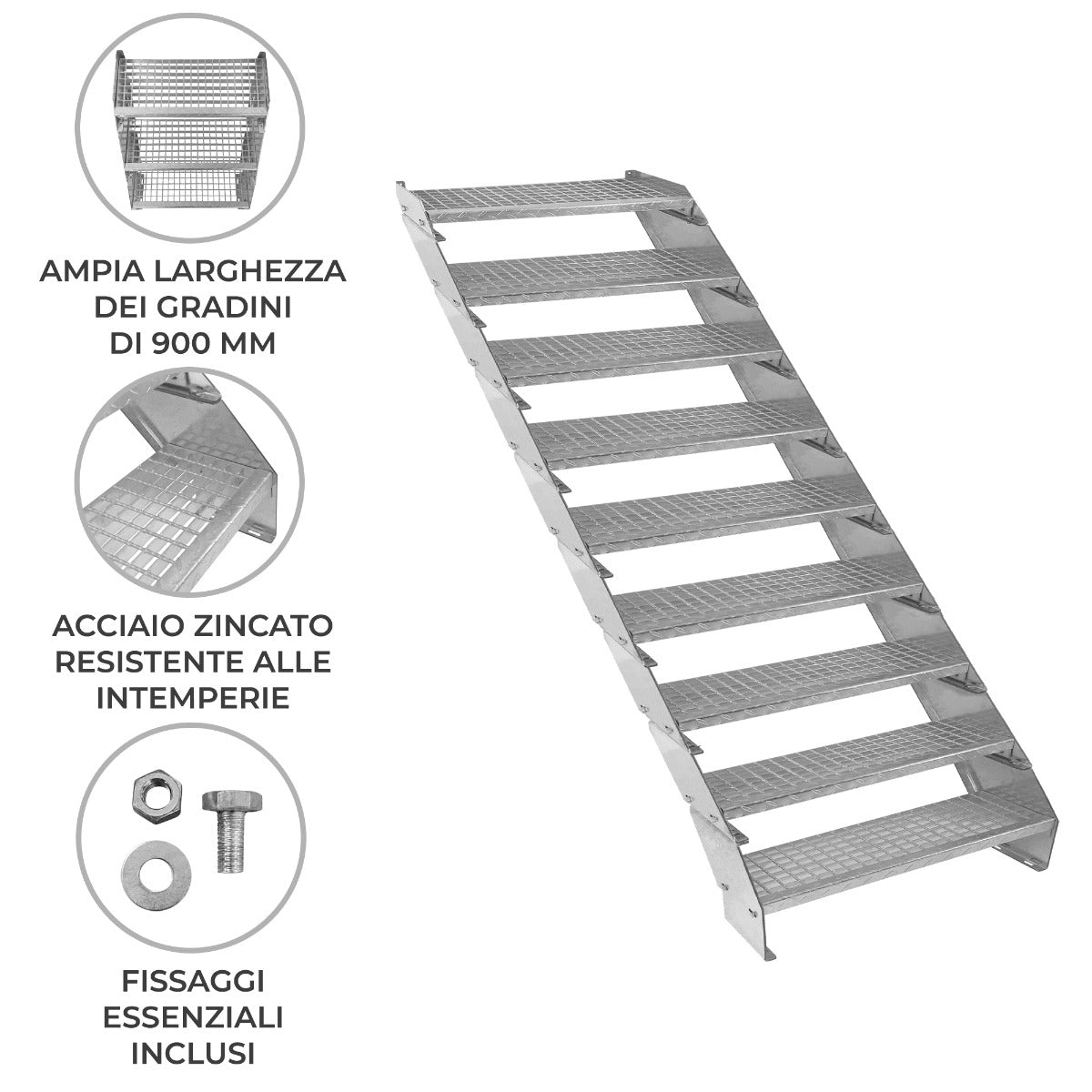 AMPIA LARGHEZZA DEI GRADINI DI 900 MM

ACCIAIO ZINCATO RESISTENTE ALLE INTEMPERIE

FISSAGGI ESSENZIALI INCLUSI