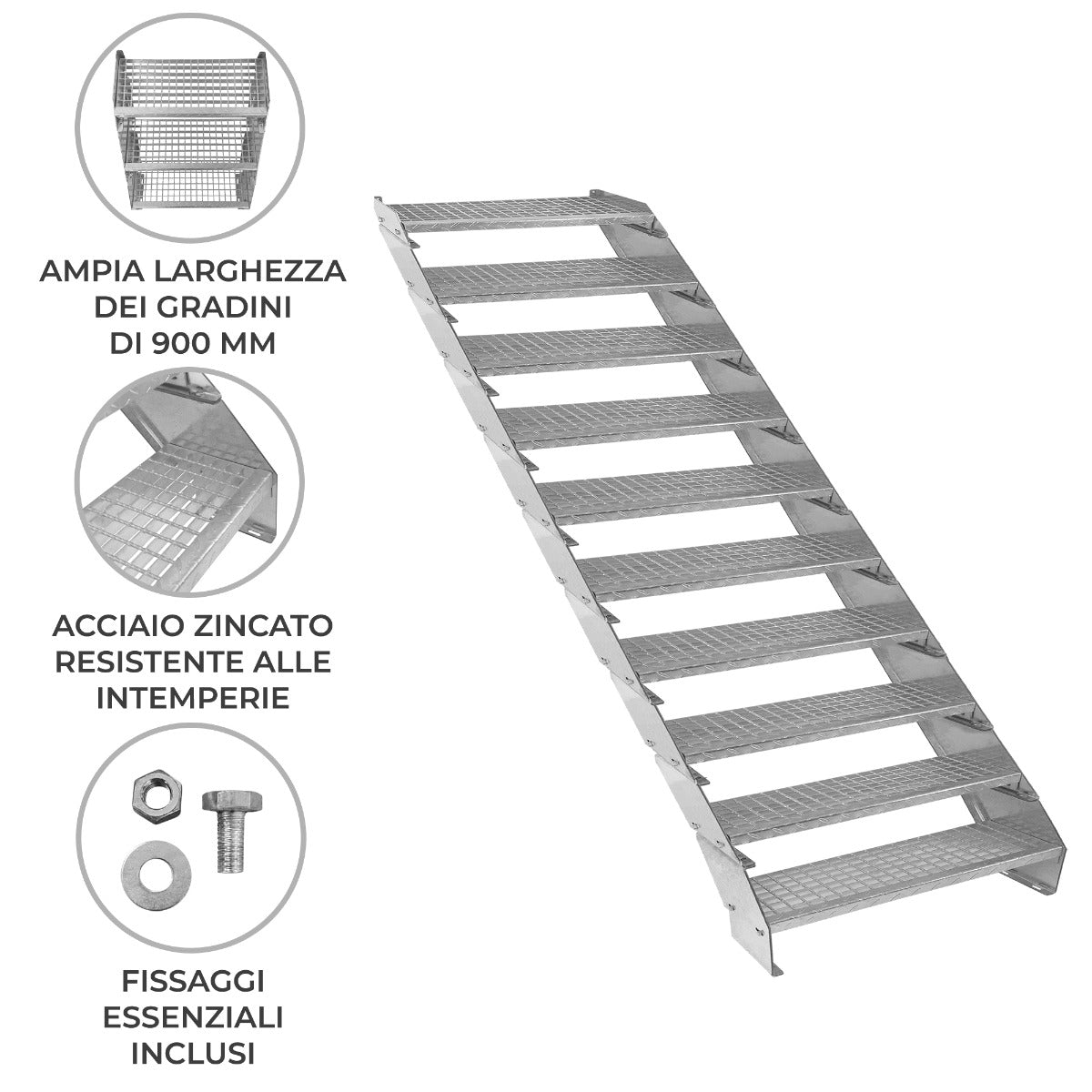 AMPIA LARGHEZZA DEI GRADINI DI 900 MM

ACCIAIO ZINCATO RESISTENTE ALLE INTEMPERIE

FISSAGGI ESSENZIALI INCLUSI