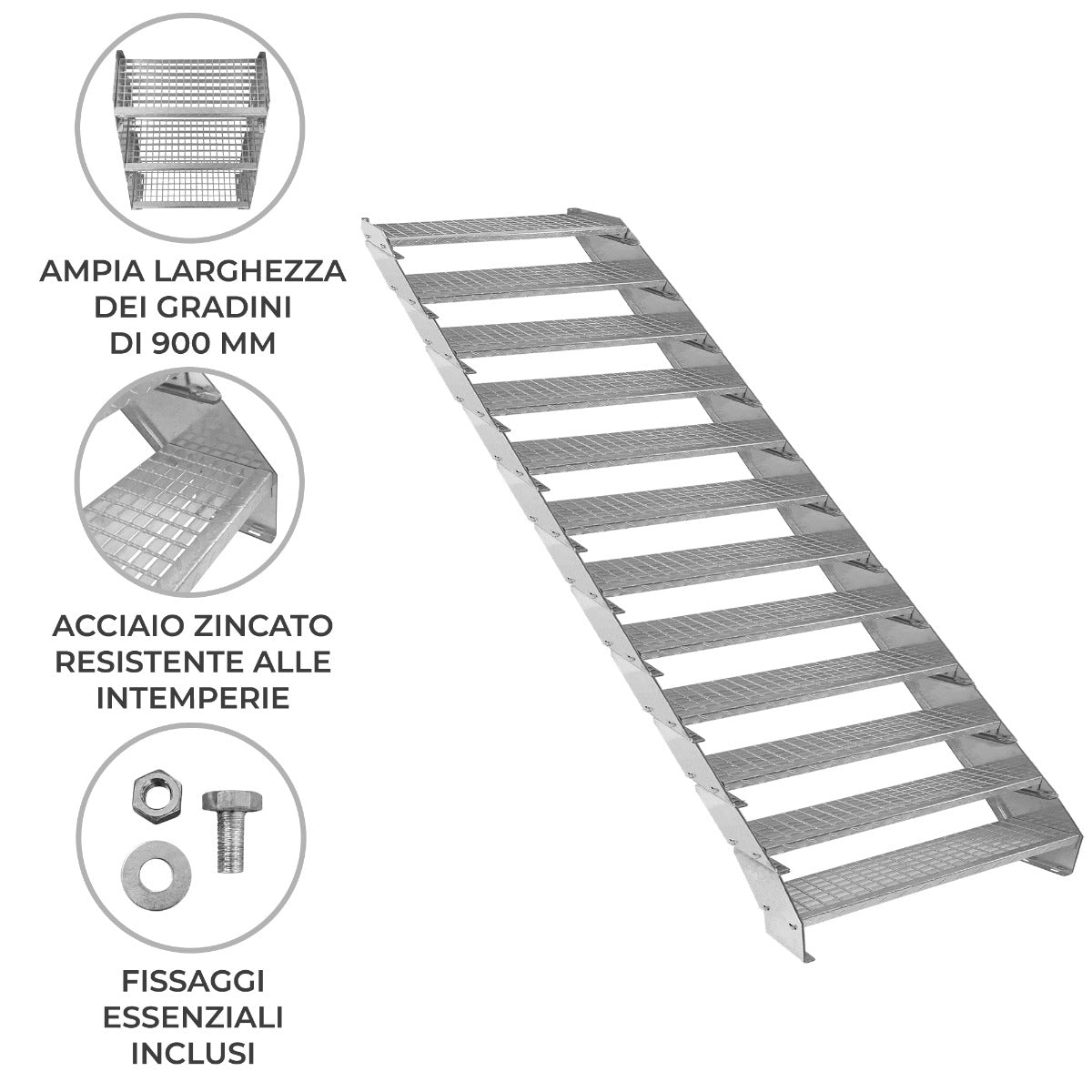 AMPIA LARGHEZZA DEI GRADINI DI 900 MM

ACCIAIO ZINCATO RESISTENTE ALLE INTEMPERIE

FISSAGGI ESSENZIALI INCLUSI