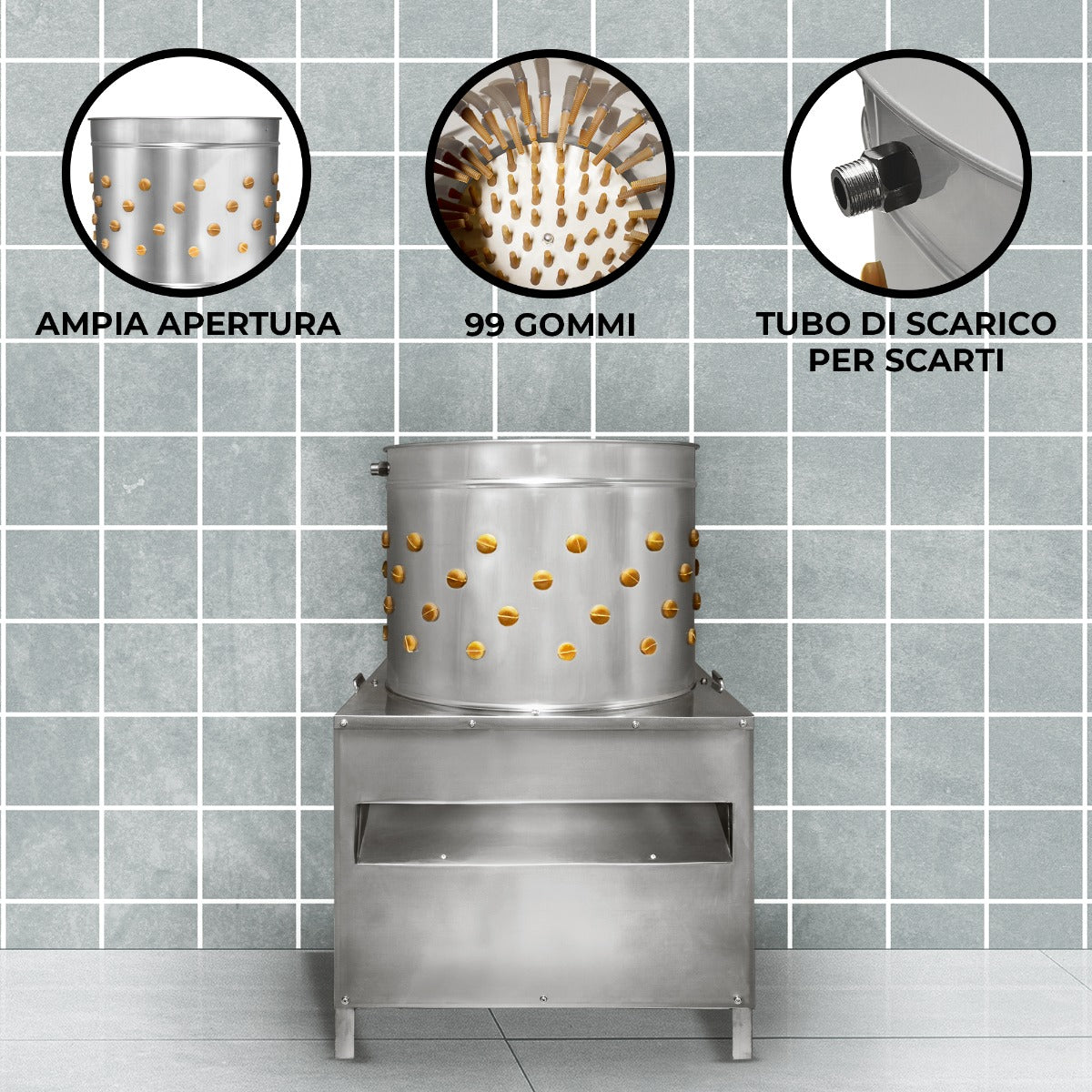 AMPIA APERTURA

99 GOMMI

TUBO DI SCARICO PER SCARTI