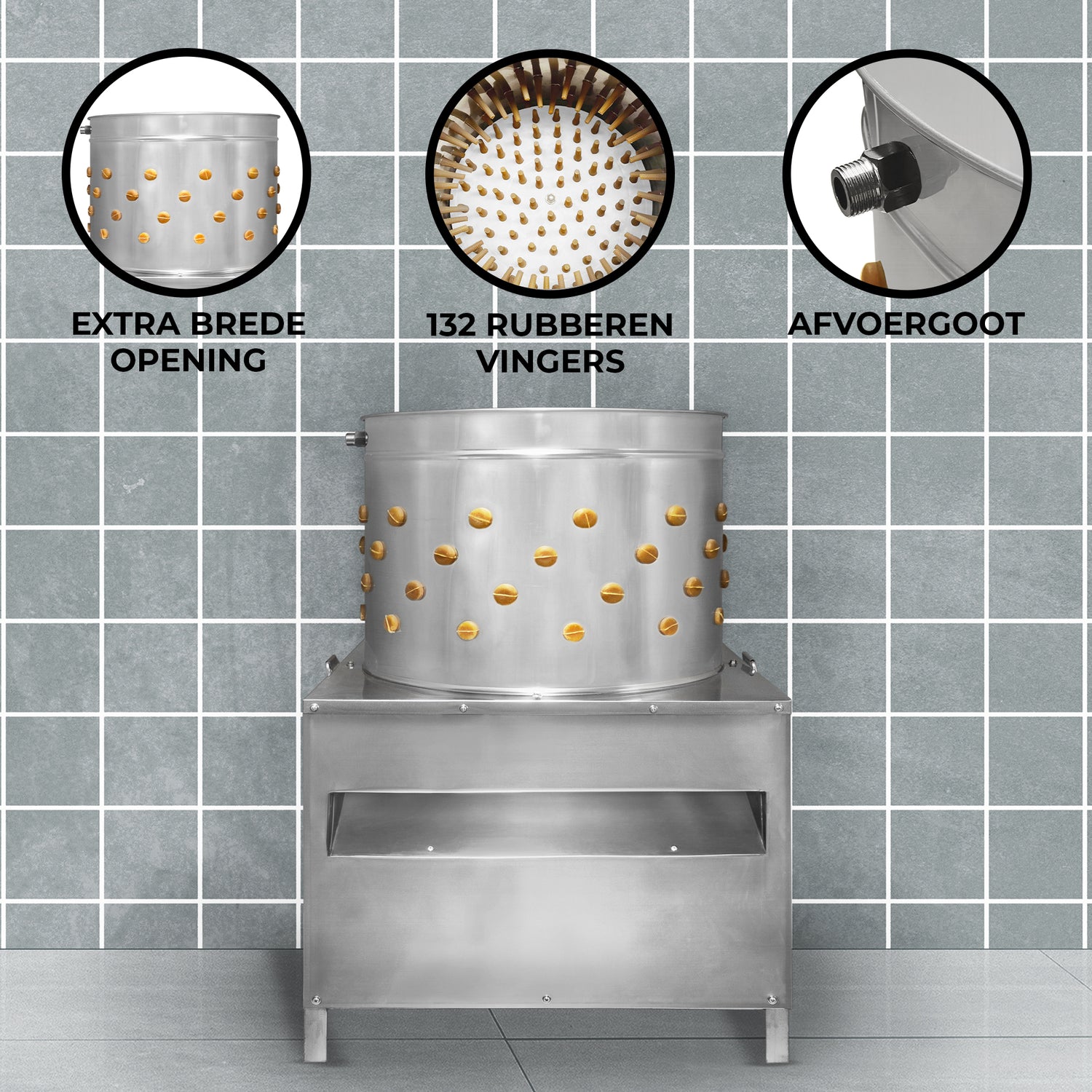 EXTRA BREDE OPENING

132 RUBBEREN VINGERS

AFVOERGOOT